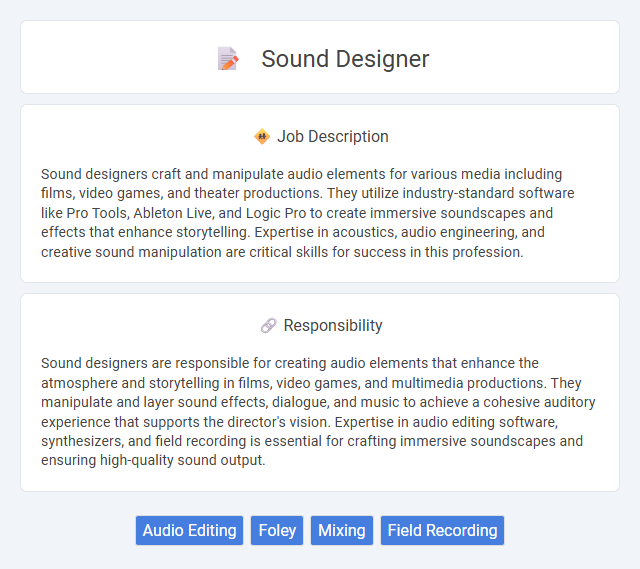 Sound Designer

Job Description

Sound designers craft and manipulate audio elements for various media including films, video games, and theater productions. They utilize industry-standard software like Pro Tools, Ableton Live, and Logic Pro to create immersive soundscapes and effects that enhance storytelling. Expertise in acoustics, audio engineering, and creative sound manipulation are critical skills for success in this profession.

Responsibility

Sound designers are responsible for creating audio elements that enhance the atmosphere and storytelling in films, video games, and multimedia productions. They manipulate and layer sound effects, dialogue, and music to achieve a cohesive auditory experience that supports the director's vision. Expertise in audio editing software, synthesizers, and field recording is essential for crafting immersive soundscapes and ensuring high-quality sound output.

Audio Editing
Foley
Mixing
Field Recording