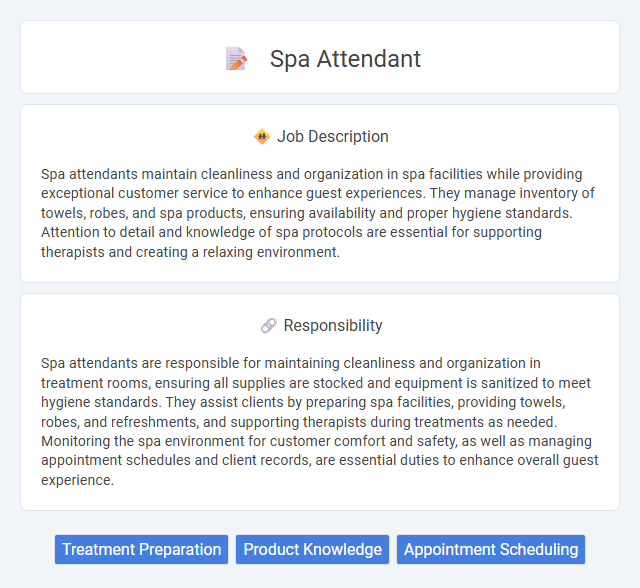 Spa Attendant

Job Description

Spa attendants maintain cleanliness and organization in spa facilities while providing exceptional customer service to enhance guest experiences. They manage inventory of towels, robes, and spa products, ensuring availability and proper hygiene standards. Attention to detail and knowledge of spa protocols are essential for supporting therapists and creating a relaxing environment.

Responsibility

Spa attendants are responsible for maintaining cleanliness and organization in treatment rooms, ensuring all supplies are stocked and equipment is sanitized to meet hygiene standards. They assist clients by preparing spa facilities, providing towels, robes, and refreshments, and supporting therapists during treatments as needed. Monitoring the spa environment for customer comfort and safety, as well as managing appointment schedules and client records, are essential duties to enhance overall guest experience.

Treatment Preparation
Product Knowledge
Appointment Scheduling