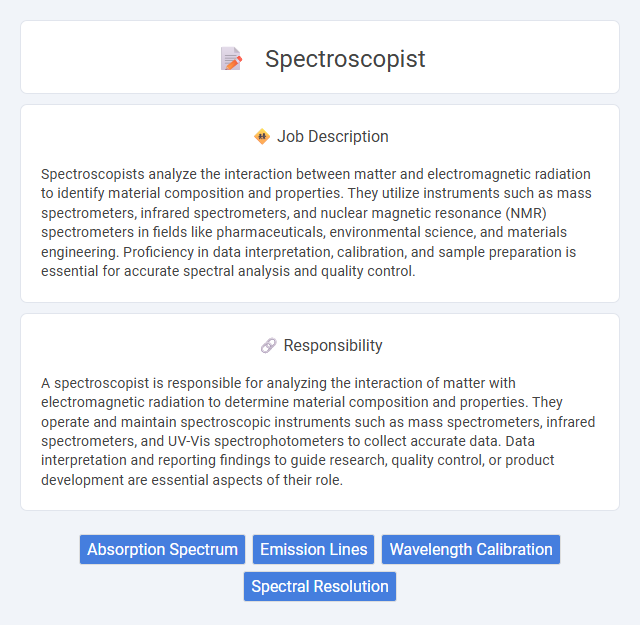 Spectroscopist

Job Description

Spectroscopists analyze the interaction between matter and electromagnetic radiation to identify material composition and properties. They utilize instruments such as mass spectrometers, infrared spectrometers, and nuclear magnetic resonance (NMR) spectrometers in fields like pharmaceuticals, environmental science, and materials engineering. Proficiency in data interpretation, calibration, and sample preparation is essential for accurate spectral analysis and quality control.

Responsibility

A spectroscopist is responsible for analyzing the interaction of matter with electromagnetic radiation to determine material composition and properties. They operate and maintain spectroscopic instruments such as mass spectrometers, infrared spectrometers, and UV-Vis spectrophotometers to collect accurate data. Data interpretation and reporting findings to guide research, quality control, or product development are essential aspects of their role.

Absorption Spectrum
Emission Lines
Wavelength Calibration
Spectral Resolution