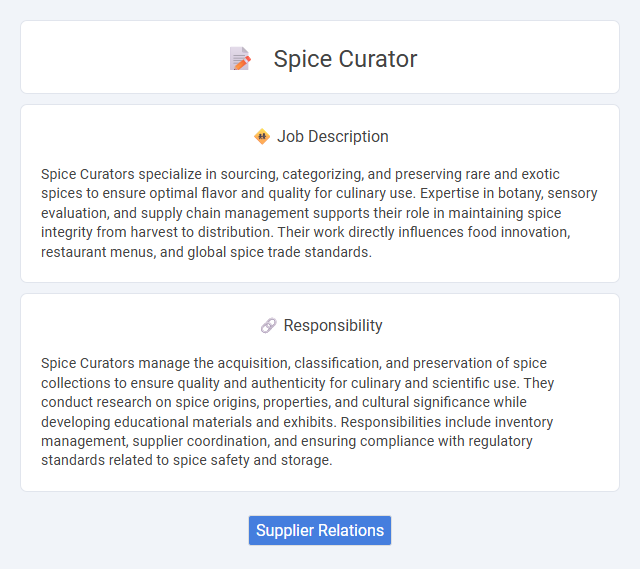 Spice Curator

Job Description

Spice Curators specialize in sourcing, categorizing, and preserving rare and exotic spices to ensure optimal flavor and quality for culinary use. Expertise in botany, sensory evaluation, and supply chain management supports their role in maintaining spice integrity from harvest to distribution. Their work directly influences food innovation, restaurant menus, and global spice trade standards.

Responsibility

Spice Curators manage the acquisition, classification, and preservation of spice collections to ensure quality and authenticity for culinary and scientific use. They conduct research on spice origins, properties, and cultural significance while developing educational materials and exhibits. Responsibilities include inventory management, supplier coordination, and ensuring compliance with regulatory standards related to spice safety and storage.

Supplier Relations