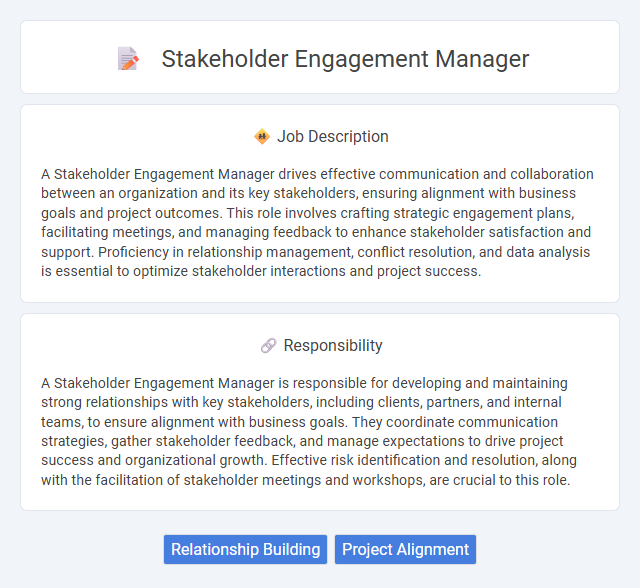 Stakeholder Engagement Manager

Job Description

A Stakeholder Engagement Manager drives effective communication and collaboration between an organization and its key stakeholders, ensuring alignment with business goals and project outcomes. This role involves crafting strategic engagement plans, facilitating meetings, and managing feedback to enhance stakeholder satisfaction and support. Proficiency in relationship management, conflict resolution, and data analysis is essential to optimize stakeholder interactions and project success.

Responsibility

A Stakeholder Engagement Manager is responsible for developing and maintaining strong relationships with key stakeholders, including clients, partners, and internal teams, to ensure alignment with business goals. They coordinate communication strategies, gather stakeholder feedback, and manage expectations to drive project success and organizational growth. Effective risk identification and resolution, along with the facilitation of stakeholder meetings and workshops, are crucial to this role.

Relationship Building
Project Alignment