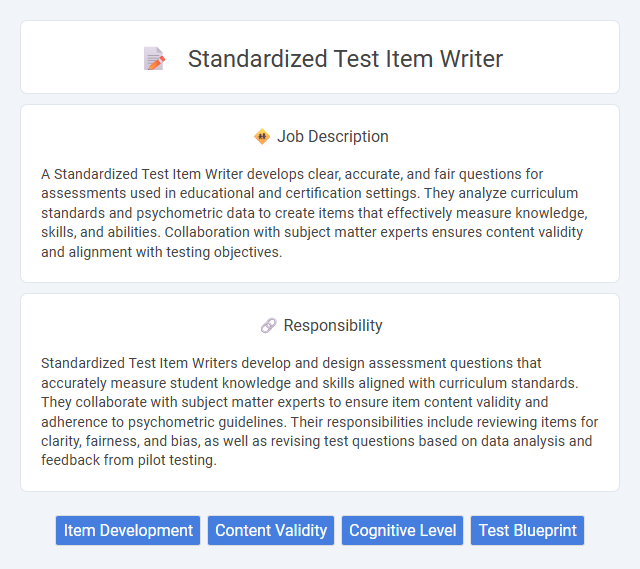 Standardized Test Item Writer

Job Description

A Standardized Test Item Writer develops clear, accurate, and fair questions for assessments used in educational and certification settings. They analyze curriculum standards and psychometric data to create items that effectively measure knowledge, skills, and abilities. Collaboration with subject matter experts ensures content validity and alignment with testing objectives.

Responsibility

Standardized Test Item Writers develop and design assessment questions that accurately measure student knowledge and skills aligned with curriculum standards. They collaborate with subject matter experts to ensure item content validity and adherence to psychometric guidelines. Their responsibilities include reviewing items for clarity, fairness, and bias, as well as revising test questions based on data analysis and feedback from pilot testing.

Item Development Content Validity Cognitive Level Test Blueprint