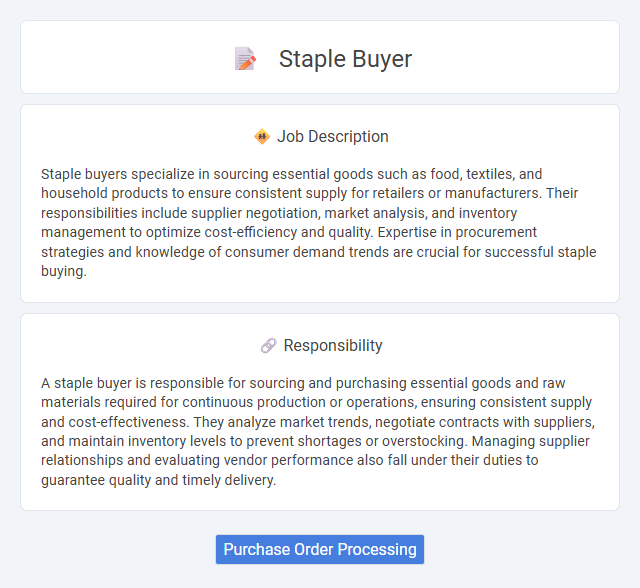 Staple Buyer

Job Description

Staple buyers specialize in sourcing essential goods such as food, textiles, and household products to ensure consistent supply for retailers or manufacturers. Their responsibilities include supplier negotiation, market analysis, and inventory management to optimize cost-efficiency and quality. Expertise in procurement strategies and knowledge of consumer demand trends are crucial for successful staple buying.

Responsibility

A staple buyer is responsible for sourcing and purchasing essential goods and raw materials required for continuous production or operations, ensuring consistent supply and cost-effectiveness. They analyze market trends, negotiate contracts with suppliers, and maintain inventory levels to prevent shortages or overstocking. Managing supplier relationships and evaluating vendor performance also fall under their duties to guarantee quality and timely delivery.

Purchase Order Processing