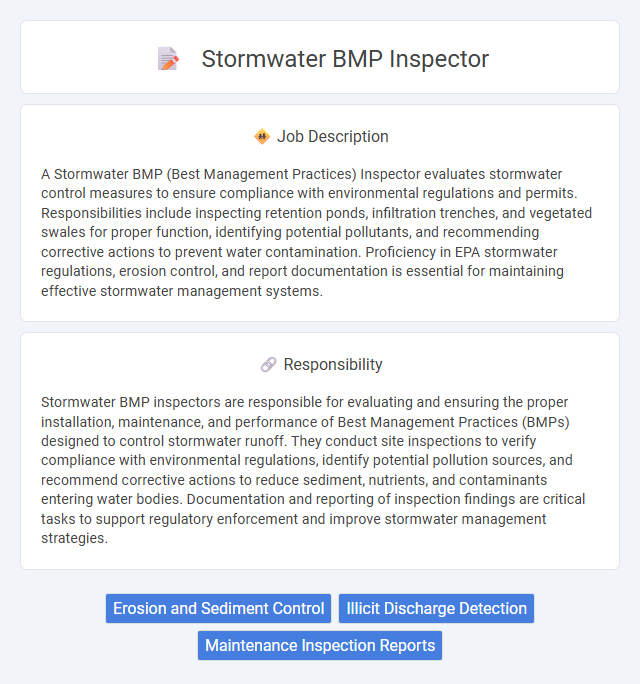 Stormwater BMP Inspector

Job Description

A Stormwater BMP (Best Management Practices) Inspector evaluates stormwater control measures to ensure compliance with environmental regulations and permits. Responsibilities include inspecting retention ponds, infiltration trenches, and vegetated swales for proper function, identifying potential pollutants, and recommending corrective actions to prevent water contamination. Proficiency in EPA stormwater regulations, erosion control, and report documentation is essential for maintaining effective stormwater management systems.

Responsibility

Stormwater BMP inspectors are responsible for evaluating and ensuring the proper installation, maintenance, and performance of Best Management Practices (BMPs) designed to control stormwater runoff. They conduct site inspections to verify compliance with environmental regulations, identify potential pollution sources, and recommend corrective actions to reduce sediment, nutrients, and contaminants entering water bodies. Documentation and reporting of inspection findings are critical tasks to support regulatory enforcement and improve stormwater management strategies.

Erosion and Sediment Control

Illicit Discharge Detection

Maintenance Inspection Reports