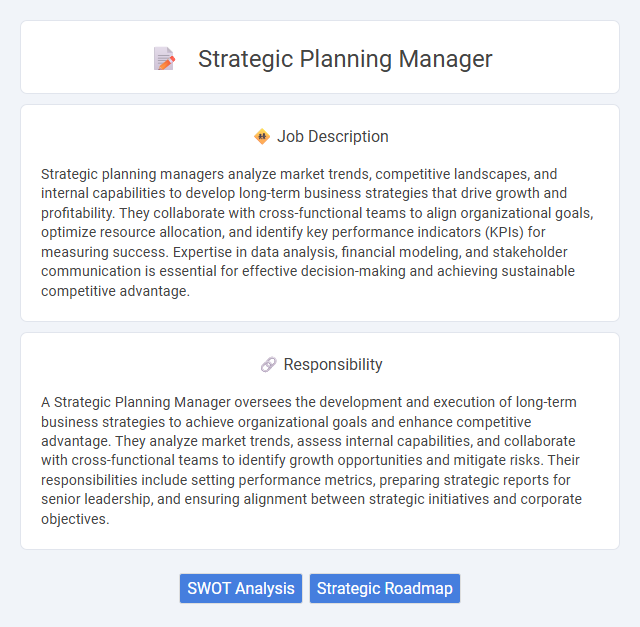 Strategic Planning Manager

Job Description

Strategic planning managers analyze market trends, competitive landscapes, and internal capabilities to develop long-term business strategies that drive growth and profitability. They collaborate with cross-functional teams to align organizational goals, optimize resource allocation, and identify key performance indicators (KPIs) for measuring success. Expertise in data analysis, financial modeling, and stakeholder communication is essential for effective decision-making and achieving sustainable competitive advantage.

Responsibility

A Strategic Planning Manager oversees the development and execution of long-term business strategies to achieve organizational goals and enhance competitive advantage. They analyze market trends, assess internal capabilities, and collaborate with cross-functional teams to identify growth opportunities and mitigate risks. Their responsibilities include setting performance metrics, preparing strategic reports for senior leadership, and ensuring alignment between strategic initiatives and corporate objectives.

SWOT Analysis
Strategic Roadmap