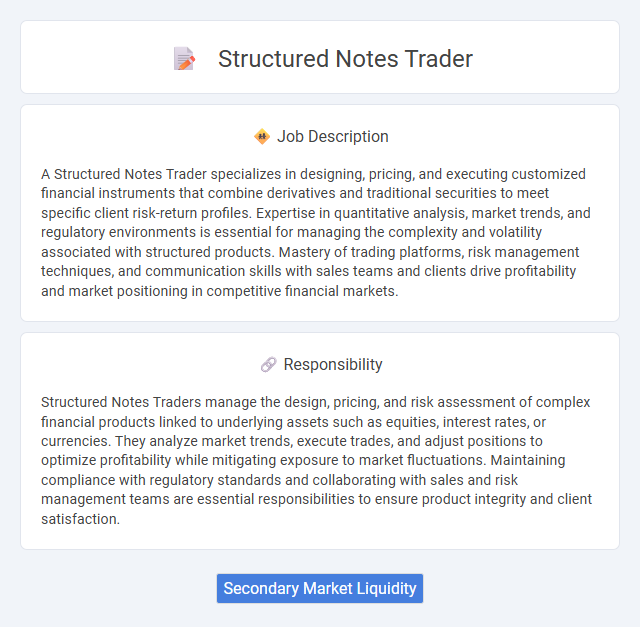 Structured Notes Trader

Job Description

A Structured Notes Trader specializes in designing, pricing, and executing customized financial instruments that combine derivatives and traditional securities to meet specific client risk-return profiles. Expertise in quantitative analysis, market trends, and regulatory environments is essential for managing the complexity and volatility associated with structured products. Mastery of trading platforms, risk management techniques, and communication skills with sales teams and clients drive profitability and market positioning in competitive financial markets.

Responsibility

Structured Notes Traders manage the design, pricing, and risk assessment of complex financial products linked to underlying assets such as equities, interest rates, or currencies. They analyze market trends, execute trades, and adjust positions to optimize profitability while mitigating exposure to market fluctuations. Maintaining compliance with regulatory standards and collaborating with sales and risk management teams are essential responsibilities to ensure product integrity and client satisfaction.

Secondary Market Liquidity