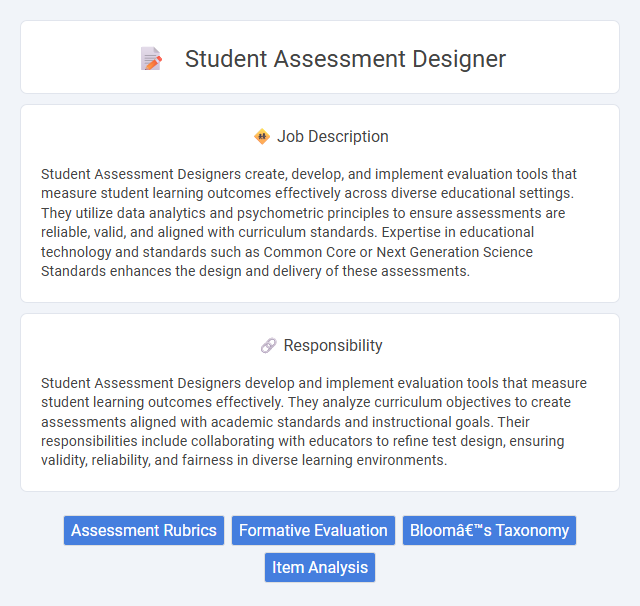 Student Assessment Designer

Job Description

Student Assessment Designers create, develop, and implement evaluation tools that measure student learning outcomes effectively across diverse educational settings. They utilize data analytics and psychometric principles to ensure assessments are reliable, valid, and aligned with curriculum standards. Expertise in educational technology and standards such as Common Core or Next Generation Science Standards enhances the design and delivery of these assessments.

Responsibility

Student Assessment Designers develop and implement evaluation tools that measure student learning outcomes effectively. They analyze curriculum objectives to create assessments aligned with academic standards and instructional goals. Their responsibilities include collaborating with educators to refine test design, ensuring validity, reliability, and fairness in diverse learning environments.

Assessment Rubrics
Formative Evaluation
Bloomâ€™s Taxonomy
Item Analysis