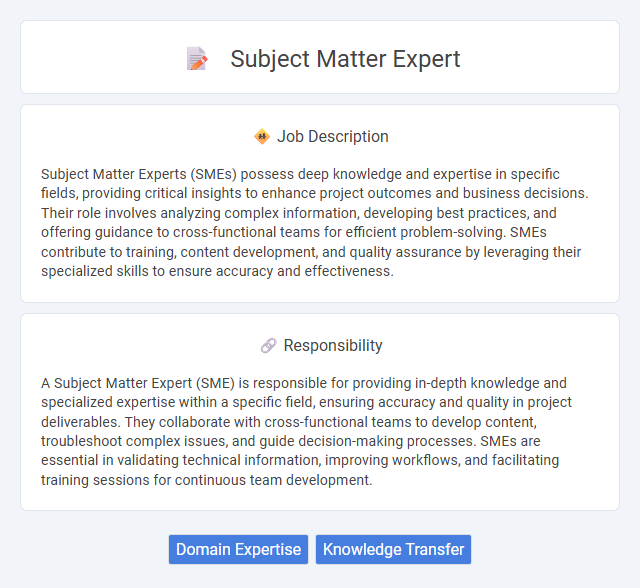 Subject Matter Expert

Job Description

Subject Matter Experts (SMEs) possess deep knowledge and expertise in specific fields, providing critical insights to enhance project outcomes and business decisions. Their role involves analyzing complex information, developing best practices, and offering guidance to cross-functional teams for efficient problem-solving. SMEs contribute to training, content development, and quality assurance by leveraging their specialized skills to ensure accuracy and effectiveness.

Responsibility

A Subject Matter Expert (SME) is responsible for providing in-depth knowledge and specialized expertise within a specific field, ensuring accuracy and quality in project deliverables. They collaborate with cross-functional teams to develop content, troubleshoot complex issues, and guide decision-making processes. SMEs are essential in validating technical information, improving workflows, and facilitating training sessions for continuous team development.

Domain Expertise Knowledge Transfer