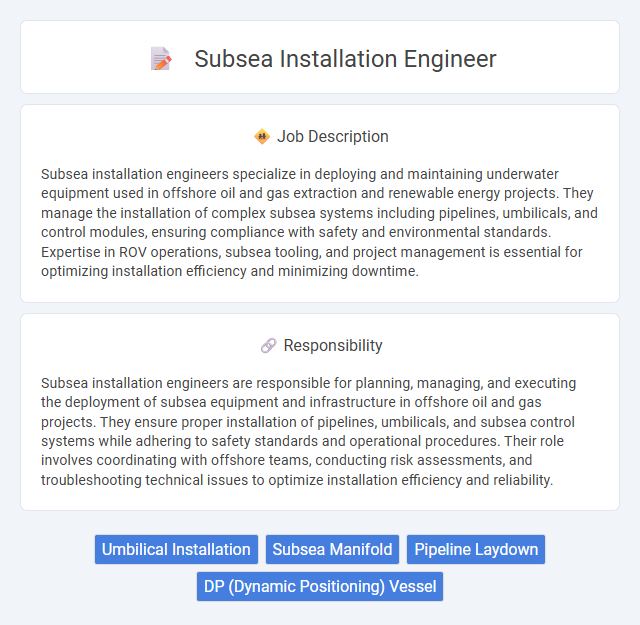 Subsea Installation Engineer

Job Description

Subsea installation engineers specialize in deploying and maintaining underwater equipment used in offshore oil and gas extraction and renewable energy projects. They manage the installation of complex subsea systems including pipelines, umbilicals, and control modules, ensuring compliance with safety and environmental standards. Expertise in ROV operations, subsea tooling, and project management is essential for optimizing installation efficiency and minimizing downtime.

Responsibility

Subsea installation engineers are responsible for planning, managing, and executing the deployment of subsea equipment and infrastructure in offshore oil and gas projects. They ensure proper installation of pipelines, umbilicals, and subsea control systems while adhering to safety standards and operational procedures. Their role involves coordinating with offshore teams, conducting risk assessments, and troubleshooting technical issues to optimize installation efficiency and reliability.

Umbilical Installation
Subsea Manifold
Pipeline Laydown
DP (Dynamic Positioning) Vessel