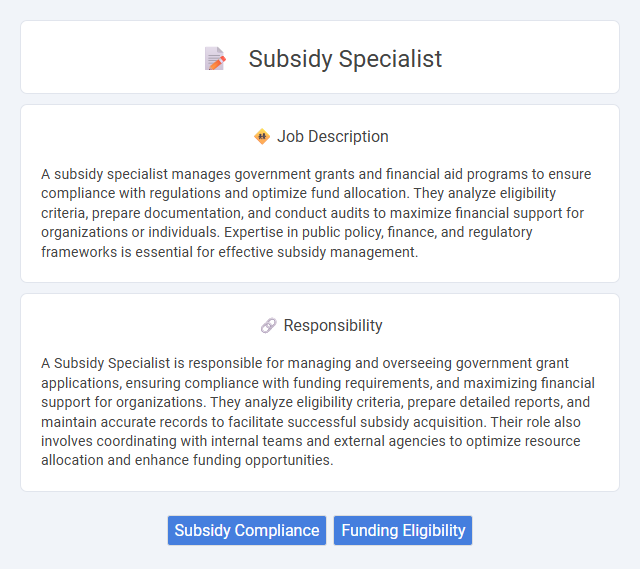 Subsidy Specialist

Job Description

A subsidy specialist manages government grants and financial aid programs to ensure compliance with regulations and optimize fund allocation. They analyze eligibility criteria, prepare documentation, and conduct audits to maximize financial support for organizations or individuals. Expertise in public policy, finance, and regulatory frameworks is essential for effective subsidy management.

Responsibility

A Subsidy Specialist is responsible for managing and overseeing government grant applications, ensuring compliance with funding requirements, and maximizing financial support for organizations. They analyze eligibility criteria, prepare detailed reports, and maintain accurate records to facilitate successful subsidy acquisition. Their role also involves coordinating with internal teams and external agencies to optimize resource allocation and enhance funding opportunities.

Subsidy Compliance

Funding Eligibility