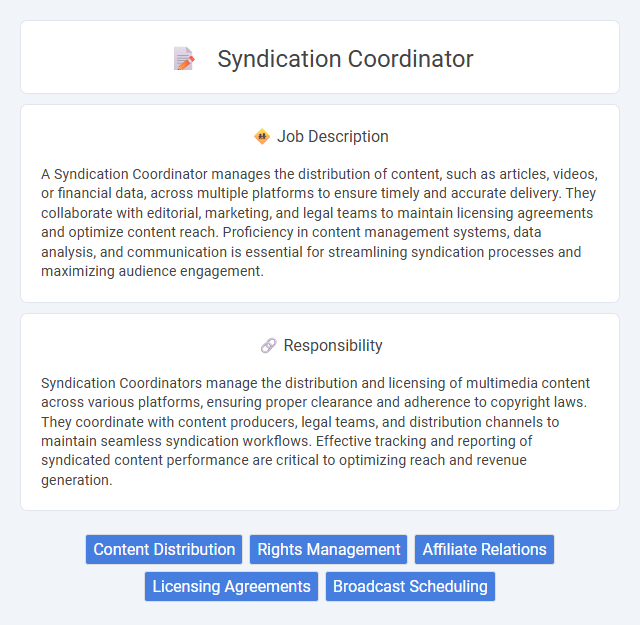 Syndication Coordinator

Job Description

A Syndication Coordinator manages the distribution of content, such as articles, videos, or financial data, across multiple platforms to ensure timely and accurate delivery. They collaborate with editorial, marketing, and legal teams to maintain licensing agreements and optimize content reach. Proficiency in content management systems, data analysis, and communication is essential for streamlining syndication processes and maximizing audience engagement.

Responsibility

Syndication Coordinators manage the distribution and licensing of multimedia content across various platforms, ensuring proper clearance and adherence to copyright laws. They coordinate with content producers, legal teams, and distribution channels to maintain seamless syndication workflows. Effective tracking and reporting of syndicated content performance are critical to optimizing reach and revenue generation.

Content Distribution
Rights Management
Affiliate Relations
Licensing Agreements
Broadcast Scheduling