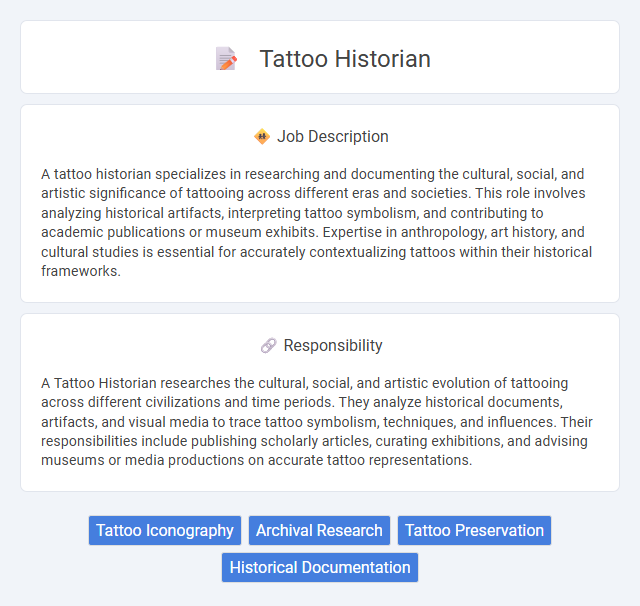 Tattoo Historian

Job Description

A tattoo historian specializes in researching and documenting the cultural, social, and artistic significance of tattooing across different eras and societies. This role involves analyzing historical artifacts, interpreting tattoo symbolism, and contributing to academic publications or museum exhibits. Expertise in anthropology, art history, and cultural studies is essential for accurately contextualizing tattoos within their historical frameworks.

Responsibility

A Tattoo Historian researches the cultural, social, and artistic evolution of tattooing across different civilizations and time periods. They analyze historical documents, artifacts, and visual media to trace tattoo symbolism, techniques, and influences. Their responsibilities include publishing scholarly articles, curating exhibitions, and advising museums or media productions on accurate tattoo representations.

Tattoo Iconography
Archival Research
Tattoo Preservation
Historical Documentation