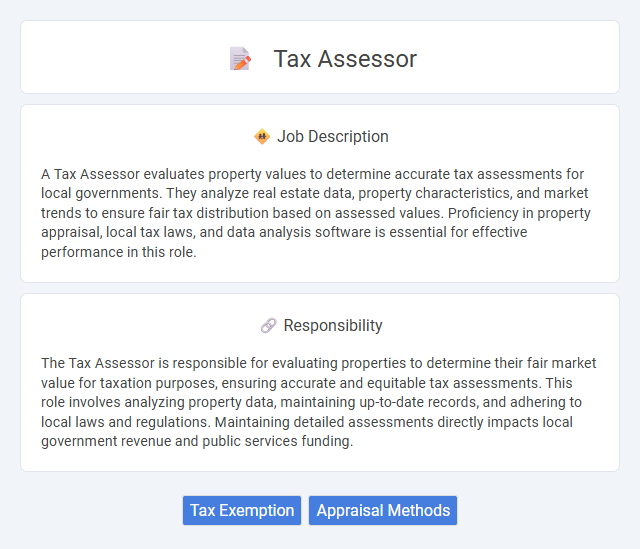 Tax Assessor

Job Description

A Tax Assessor evaluates property values to determine accurate tax assessments for local governments. They analyze real estate data, property characteristics, and market trends to ensure fair tax distribution based on assessed values. Proficiency in property appraisal, local tax laws, and data analysis software is essential for effective performance in this role.

Responsibility

The Tax Assessor is responsible for evaluating properties to determine their fair market value for taxation purposes, ensuring accurate and equitable tax assessments. This role involves analyzing property data, maintaining up-to-date records, and adhering to local laws and regulations. Maintaining detailed assessments directly impacts local government revenue and public services funding.

Tax Exemption

Appraisal Methods