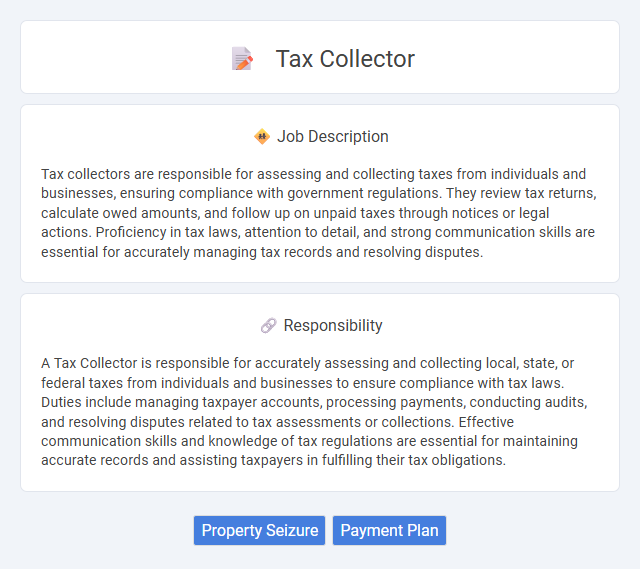 Tax Collector

Job Description

Tax collectors are responsible for assessing and collecting taxes from individuals and businesses, ensuring compliance with government regulations. They review tax returns, calculate owed amounts, and follow up on unpaid taxes through notices or legal actions. Proficiency in tax laws, attention to detail, and strong communication skills are essential for accurately managing tax records and resolving disputes.

Responsibility

A Tax Collector is responsible for accurately assessing and collecting local, state, or federal taxes from individuals and businesses to ensure compliance with tax laws. Duties include managing taxpayer accounts, processing payments, conducting audits, and resolving disputes related to tax assessments or collections. Effective communication skills and knowledge of tax regulations are essential for maintaining accurate records and assisting taxpayers in fulfilling their tax obligations.

Property Seizure

Payment Plan