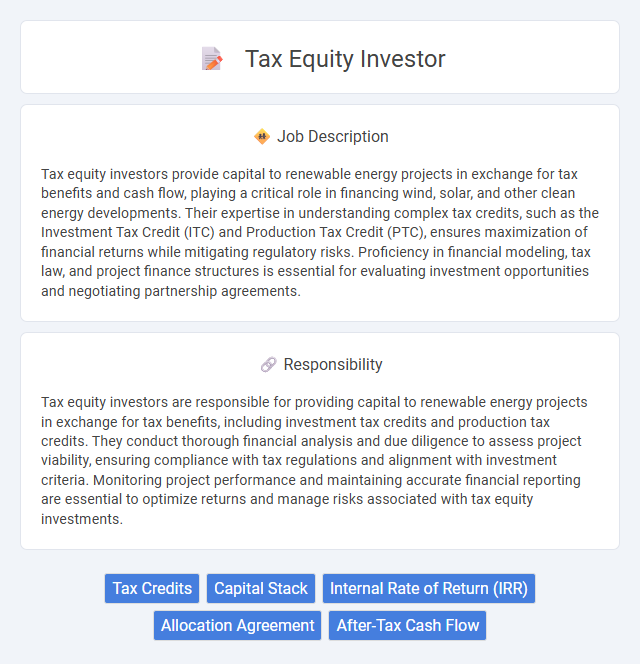 Tax Equity Investor

Job Description

Tax equity investors provide capital to renewable energy projects in exchange for tax benefits and cash flow, playing a critical role in financing wind, solar, and other clean energy developments. Their expertise in understanding complex tax credits, such as the Investment Tax Credit (ITC) and Production Tax Credit (PTC), ensures maximization of financial returns while mitigating regulatory risks. Proficiency in financial modeling, tax law, and project finance structures is essential for evaluating investment opportunities and negotiating partnership agreements.

Responsibility

Tax equity investors are responsible for providing capital to renewable energy projects in exchange for tax benefits, including investment tax credits and production tax credits. They conduct thorough financial analysis and due diligence to assess project viability, ensuring compliance with tax regulations and alignment with investment criteria. Monitoring project performance and maintaining accurate financial reporting are essential to optimize returns and manage risks associated with tax equity investments.

Tax Credits
Capital Stack
Internal Rate of Return (IRR)
Allocation Agreement
After-Tax Cash Flow