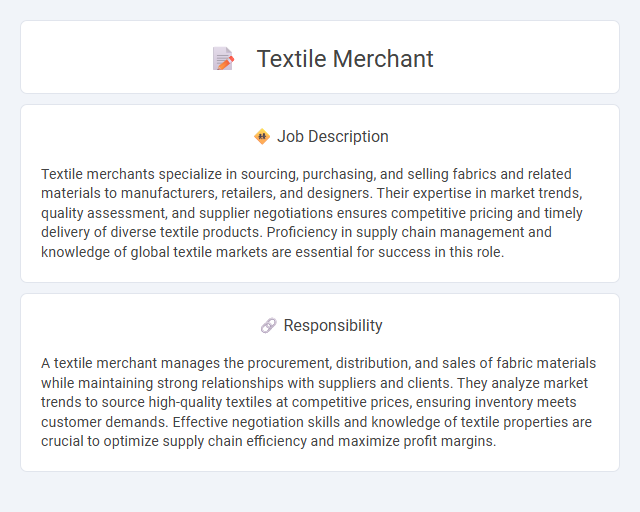 Textile Merchant

Job Description

Textile merchants specialize in sourcing, purchasing, and selling fabrics and related materials to manufacturers, retailers, and designers. Their expertise in market trends, quality assessment, and supplier negotiations ensures competitive pricing and timely delivery of diverse textile products. Proficiency in supply chain management and knowledge of global textile markets are essential for success in this role.

Responsibility

A textile merchant manages the procurement, distribution, and sales of fabric materials while maintaining strong relationships with suppliers and clients. They analyze market trends to source high-quality textiles at competitive prices, ensuring inventory meets customer demands. Effective negotiation skills and knowledge of textile properties are crucial to optimize supply chain efficiency and maximize profit margins.