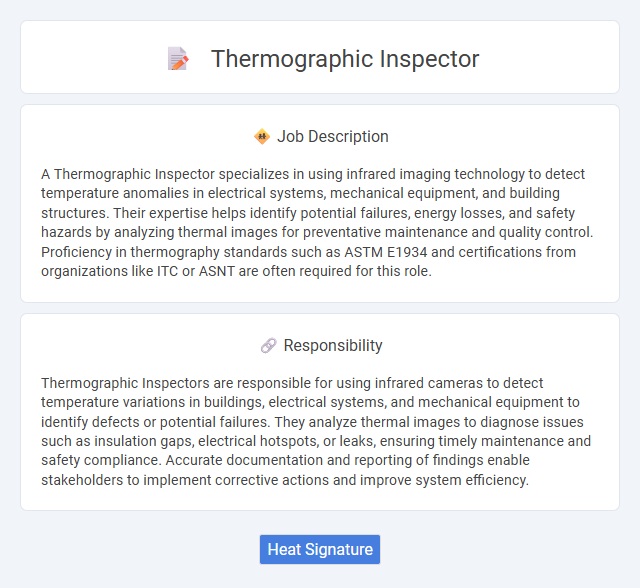 Thermographic Inspector

Job Description

A Thermographic Inspector specializes in using infrared imaging technology to detect temperature anomalies in electrical systems, mechanical equipment, and building structures. Their expertise helps identify potential failures, energy losses, and safety hazards by analyzing thermal images for preventative maintenance and quality control. Proficiency in thermography standards such as ASTM E1934 and certifications from organizations like ITC or ASNT are often required for this role.

Responsibility

Thermographic Inspectors are responsible for using infrared cameras to detect temperature variations in buildings, electrical systems, and mechanical equipment to identify defects or potential failures. They analyze thermal images to diagnose issues such as insulation gaps, electrical hotspots, or leaks, ensuring timely maintenance and safety compliance. Accurate documentation and reporting of findings enable stakeholders to implement corrective actions and improve system efficiency.

Heat Signature