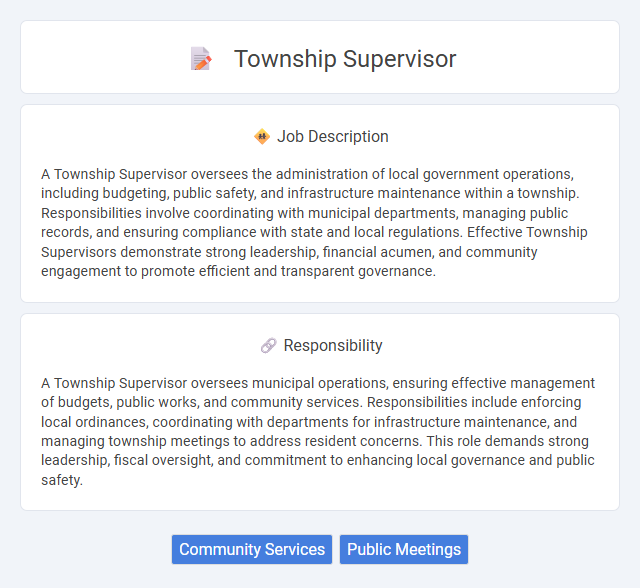 Township Supervisor

Job Description

A Township Supervisor oversees the administration of local government operations, including budgeting, public safety, and infrastructure maintenance within a township. Responsibilities involve coordinating with municipal departments, managing public records, and ensuring compliance with state and local regulations. Effective Township Supervisors demonstrate strong leadership, financial acumen, and community engagement to promote efficient and transparent governance.

Responsibility

A Township Supervisor oversees municipal operations, ensuring effective management of budgets, public works, and community services. Responsibilities include enforcing local ordinances, coordinating with departments for infrastructure maintenance, and managing township meetings to address resident concerns. This role demands strong leadership, fiscal oversight, and commitment to enhancing local governance and public safety.

Community Services

Public Meetings