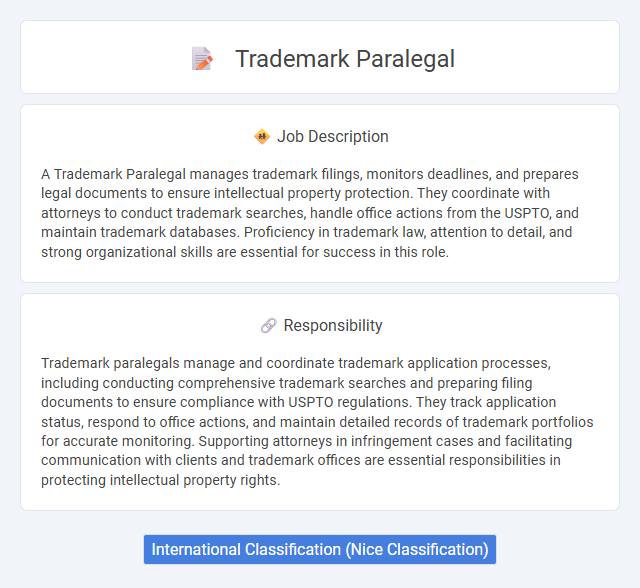 Trademark Paralegal

Job Description

A Trademark Paralegal manages trademark filings, monitors deadlines, and prepares legal documents to ensure intellectual property protection. They coordinate with attorneys to conduct trademark searches, handle office actions from the USPTO, and maintain trademark databases. Proficiency in trademark law, attention to detail, and strong organizational skills are essential for success in this role.

Responsibility

Trademark paralegals manage and coordinate trademark application processes, including conducting comprehensive trademark searches and preparing filing documents to ensure compliance with USPTO regulations. They track application status, respond to office actions, and maintain detailed records of trademark portfolios for accurate monitoring. Supporting attorneys in infringement cases and facilitating communication with clients and trademark offices are essential responsibilities in protecting intellectual property rights.

International Classification (Nice Classification)