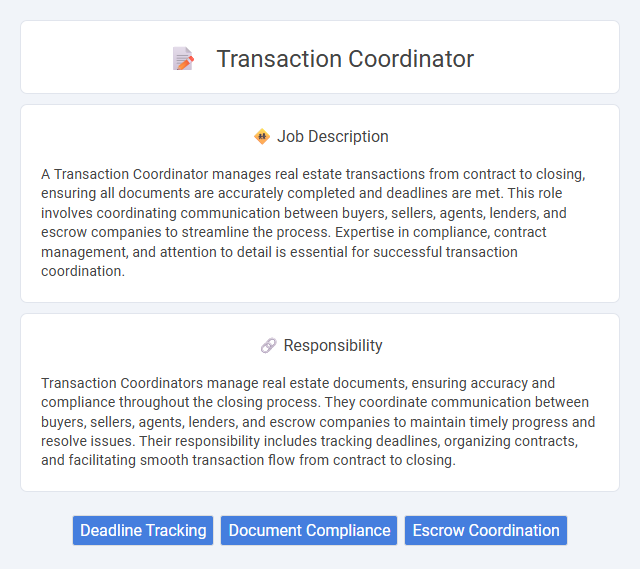 Transaction Coordinator

Job Description

A Transaction Coordinator manages real estate transactions from contract to closing, ensuring all documents are accurately completed and deadlines are met. This role involves coordinating communication between buyers, sellers, agents, lenders, and escrow companies to streamline the process. Expertise in compliance, contract management, and attention to detail is essential for successful transaction coordination.

Responsibility

Transaction Coordinators manage real estate documents, ensuring accuracy and compliance throughout the closing process. They coordinate communication between buyers, sellers, agents, lenders, and escrow companies to maintain timely progress and resolve issues. Their responsibility includes tracking deadlines, organizing contracts, and facilitating smooth transaction flow from contract to closing.

Deadline Tracking
Document Compliance
Escrow Coordination