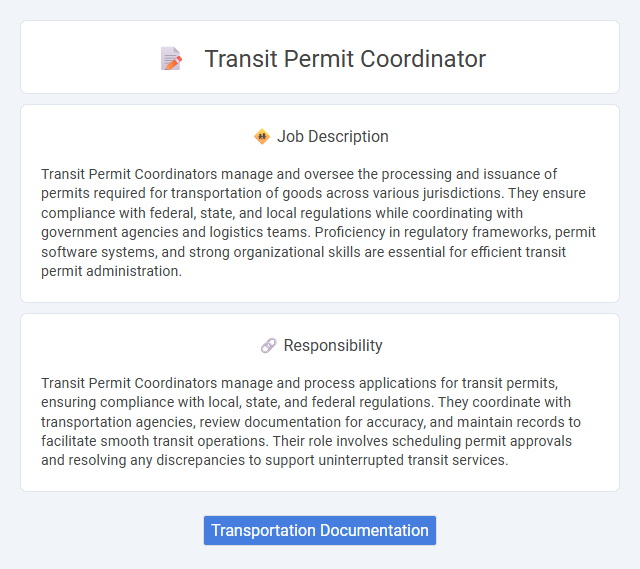 Transit Permit Coordinator

Job Description

Transit Permit Coordinators manage and oversee the processing and issuance of permits required for transportation of goods across various jurisdictions. They ensure compliance with federal, state, and local regulations while coordinating with government agencies and logistics teams. Proficiency in regulatory frameworks, permit software systems, and strong organizational skills are essential for efficient transit permit administration.

Responsibility

Transit Permit Coordinators manage and process applications for transit permits, ensuring compliance with local, state, and federal regulations. They coordinate with transportation agencies, review documentation for accuracy, and maintain records to facilitate smooth transit operations. Their role involves scheduling permit approvals and resolving any discrepancies to support uninterrupted transit services.

Transportation Documentation