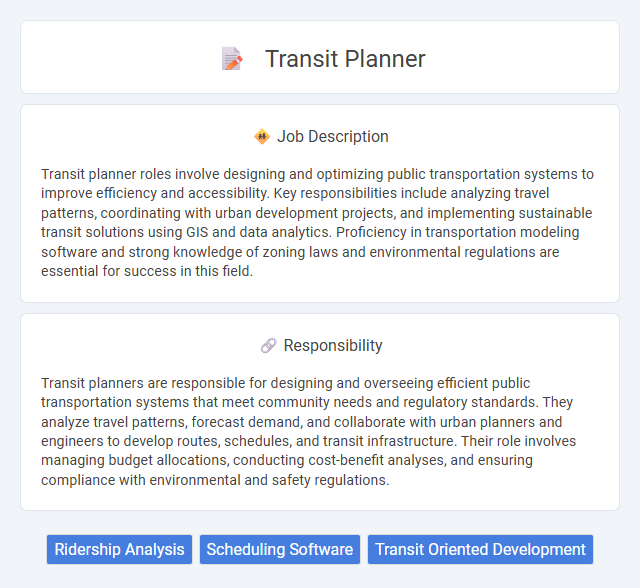 Transit Planner

Job Description

Transit planner roles involve designing and optimizing public transportation systems to improve efficiency and accessibility. Key responsibilities include analyzing travel patterns, coordinating with urban development projects, and implementing sustainable transit solutions using GIS and data analytics. Proficiency in transportation modeling software and strong knowledge of zoning laws and environmental regulations are essential for success in this field.

Responsibility

Transit planners are responsible for designing and overseeing efficient public transportation systems that meet community needs and regulatory standards. They analyze travel patterns, forecast demand, and collaborate with urban planners and engineers to develop routes, schedules, and transit infrastructure. Their role involves managing budget allocations, conducting cost-benefit analyses, and ensuring compliance with environmental and safety regulations.

Ridership Analysis
Scheduling Software
Transit Oriented Development