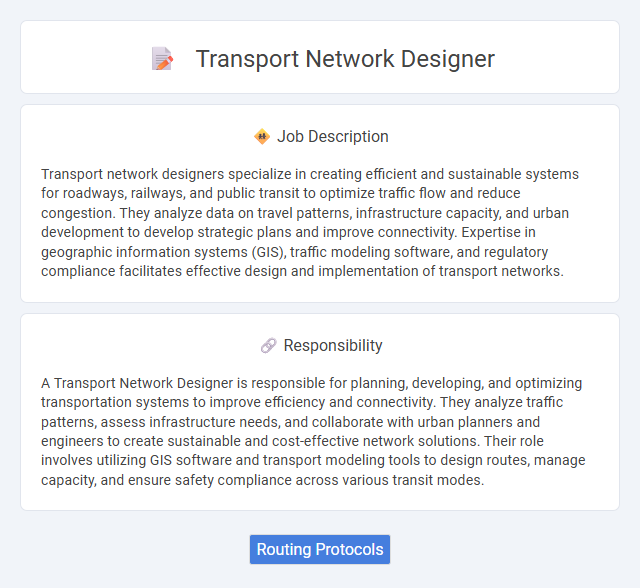 Transport Network Designer

Job Description

Transport network designers specialize in creating efficient and sustainable systems for roadways, railways, and public transit to optimize traffic flow and reduce congestion. They analyze data on travel patterns, infrastructure capacity, and urban development to develop strategic plans and improve connectivity. Expertise in geographic information systems (GIS), traffic modeling software, and regulatory compliance facilitates effective design and implementation of transport networks.

Responsibility

A Transport Network Designer is responsible for planning, developing, and optimizing transportation systems to improve efficiency and connectivity. They analyze traffic patterns, assess infrastructure needs, and collaborate with urban planners and engineers to create sustainable and cost-effective network solutions. Their role involves utilizing GIS software and transport modeling tools to design routes, manage capacity, and ensure safety compliance across various transit modes.

Routing Protocols