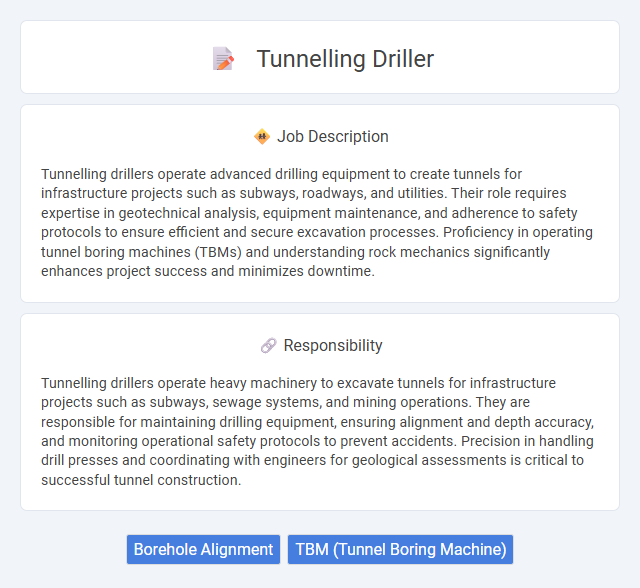 Tunnelling Driller

Job Description

Tunnelling drillers operate advanced drilling equipment to create tunnels for infrastructure projects such as subways, roadways, and utilities. Their role requires expertise in geotechnical analysis, equipment maintenance, and adherence to safety protocols to ensure efficient and secure excavation processes. Proficiency in operating tunnel boring machines (TBMs) and understanding rock mechanics significantly enhances project success and minimizes downtime.

Responsibility

Tunnelling drillers operate heavy machinery to excavate tunnels for infrastructure projects such as subways, sewage systems, and mining operations. They are responsible for maintaining drilling equipment, ensuring alignment and depth accuracy, and monitoring operational safety protocols to prevent accidents. Precision in handling drill presses and coordinating with engineers for geological assessments is critical to successful tunnel construction.

Borehole Alignment

TBM (Tunnel Boring Machine)