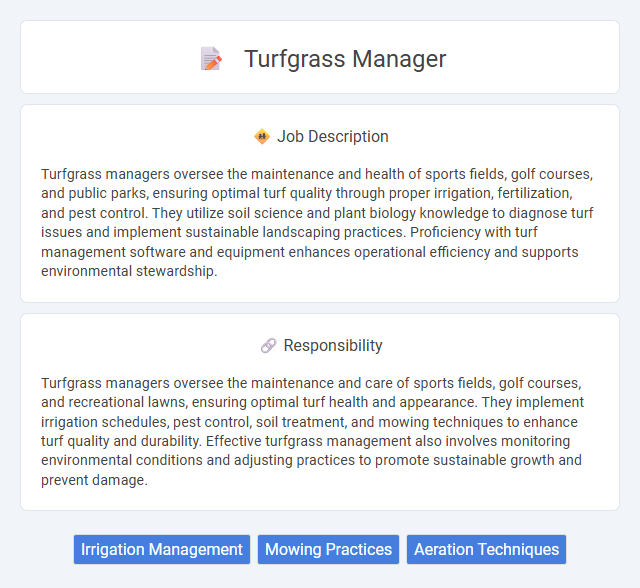 Turfgrass Manager

Job Description

Turfgrass managers oversee the maintenance and health of sports fields, golf courses, and public parks, ensuring optimal turf quality through proper irrigation, fertilization, and pest control. They utilize soil science and plant biology knowledge to diagnose turf issues and implement sustainable landscaping practices. Proficiency with turf management software and equipment enhances operational efficiency and supports environmental stewardship.

Responsibility

Turfgrass managers oversee the maintenance and care of sports fields, golf courses, and recreational lawns, ensuring optimal turf health and appearance. They implement irrigation schedules, pest control, soil treatment, and mowing techniques to enhance turf quality and durability. Effective turfgrass management also involves monitoring environmental conditions and adjusting practices to promote sustainable growth and prevent damage.

Irrigation Management

Mowing Practices

Aeration Techniques