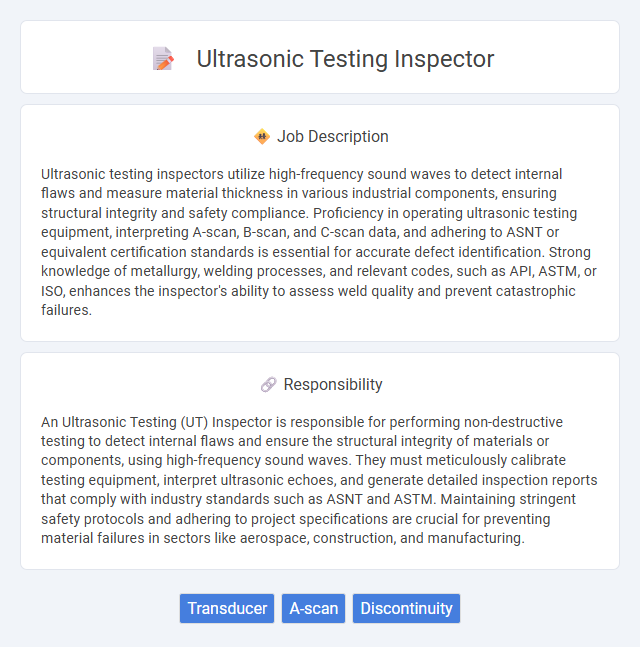 Ultrasonic Testing Inspector

Job Description

Ultrasonic testing inspectors utilize high-frequency sound waves to detect internal flaws and measure material thickness in various industrial components, ensuring structural integrity and safety compliance. Proficiency in operating ultrasonic testing equipment, interpreting A-scan, B-scan, and C-scan data, and adhering to ASNT or equivalent certification standards is essential for accurate defect identification. Strong knowledge of metallurgy, welding processes, and relevant codes, such as API, ASTM, or ISO, enhances the inspector's ability to assess weld quality and prevent catastrophic failures.

Responsibility

An Ultrasonic Testing (UT) Inspector is responsible for performing non-destructive testing to detect internal flaws and ensure the structural integrity of materials or components, using high-frequency sound waves. They must meticulously calibrate testing equipment, interpret ultrasonic echoes, and generate detailed inspection reports that comply with industry standards such as ASNT and ASTM. Maintaining stringent safety protocols and adhering to project specifications are crucial for preventing material failures in sectors like aerospace, construction, and manufacturing.

Transducer A-scan Discontinuity