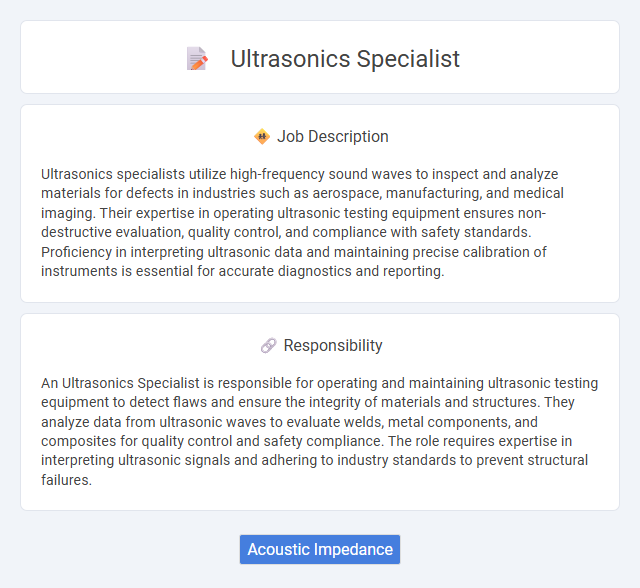 Ultrasonics Specialist

Job Description

Ultrasonics specialists utilize high-frequency sound waves to inspect and analyze materials for defects in industries such as aerospace, manufacturing, and medical imaging. Their expertise in operating ultrasonic testing equipment ensures non-destructive evaluation, quality control, and compliance with safety standards. Proficiency in interpreting ultrasonic data and maintaining precise calibration of instruments is essential for accurate diagnostics and reporting.

Responsibility

An Ultrasonics Specialist is responsible for operating and maintaining ultrasonic testing equipment to detect flaws and ensure the integrity of materials and structures. They analyze data from ultrasonic waves to evaluate welds, metal components, and composites for quality control and safety compliance. The role requires expertise in interpreting ultrasonic signals and adhering to industry standards to prevent structural failures.

Acoustic Impedance