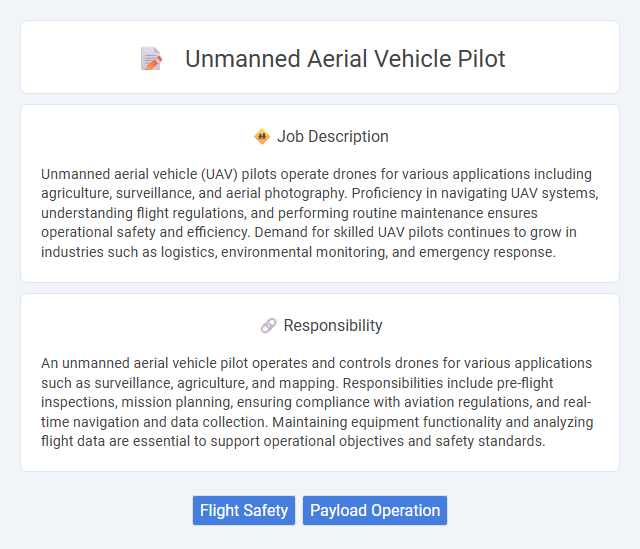 Unmanned Aerial Vehicle Pilot

Job Description

Unmanned aerial vehicle (UAV) pilots operate drones for various applications including agriculture, surveillance, and aerial photography. Proficiency in navigating UAV systems, understanding flight regulations, and performing routine maintenance ensures operational safety and efficiency. Demand for skilled UAV pilots continues to grow in industries such as logistics, environmental monitoring, and emergency response.

Responsibility

An unmanned aerial vehicle pilot operates and controls drones for various applications such as surveillance, agriculture, and mapping. Responsibilities include pre-flight inspections, mission planning, ensuring compliance with aviation regulations, and real-time navigation and data collection. Maintaining equipment functionality and analyzing flight data are essential to support operational objectives and safety standards.

Flight Safety
Payload Operation