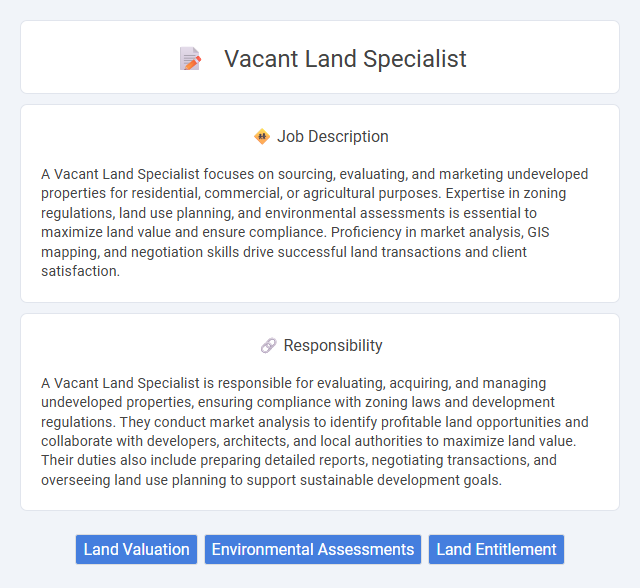 Vacant Land Specialist

Job Description

A Vacant Land Specialist focuses on sourcing, evaluating, and marketing undeveloped properties for residential, commercial, or agricultural purposes. Expertise in zoning regulations, land use planning, and environmental assessments is essential to maximize land value and ensure compliance. Proficiency in market analysis, GIS mapping, and negotiation skills drive successful land transactions and client satisfaction.

Responsibility

A Vacant Land Specialist is responsible for evaluating, acquiring, and managing undeveloped properties, ensuring compliance with zoning laws and development regulations. They conduct market analysis to identify profitable land opportunities and collaborate with developers, architects, and local authorities to maximize land value. Their duties also include preparing detailed reports, negotiating transactions, and overseeing land use planning to support sustainable development goals.

Land Valuation
Environmental Assessments
Land Entitlement