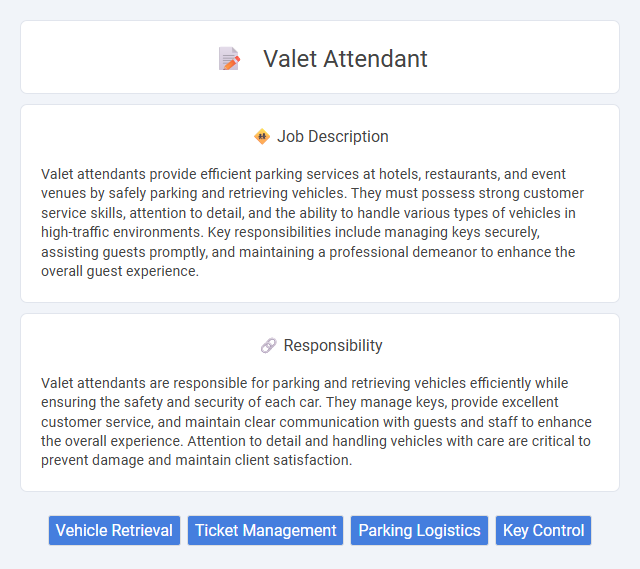 Valet Attendant

Job Description

Valet attendants provide efficient parking services at hotels, restaurants, and event venues by safely parking and retrieving vehicles. They must possess strong customer service skills, attention to detail, and the ability to handle various types of vehicles in high-traffic environments. Key responsibilities include managing keys securely, assisting guests promptly, and maintaining a professional demeanor to enhance the overall guest experience.

Responsibility

Valet attendants are responsible for parking and retrieving vehicles efficiently while ensuring the safety and security of each car. They manage keys, provide excellent customer service, and maintain clear communication with guests and staff to enhance the overall experience. Attention to detail and handling vehicles with care are critical to prevent damage and maintain client satisfaction.

Vehicle Retrieval Ticket Management Parking Logistics Key Control