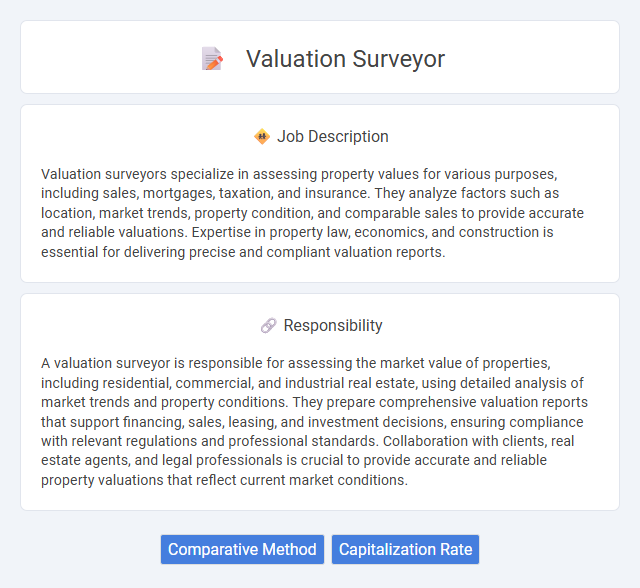 Valuation Surveyor

Job Description

Valuation surveyors specialize in assessing property values for various purposes, including sales, mortgages, taxation, and insurance. They analyze factors such as location, market trends, property condition, and comparable sales to provide accurate and reliable valuations. Expertise in property law, economics, and construction is essential for delivering precise and compliant valuation reports.

Responsibility

A valuation surveyor is responsible for assessing the market value of properties, including residential, commercial, and industrial real estate, using detailed analysis of market trends and property conditions. They prepare comprehensive valuation reports that support financing, sales, leasing, and investment decisions, ensuring compliance with relevant regulations and professional standards. Collaboration with clients, real estate agents, and legal professionals is crucial to provide accurate and reliable property valuations that reflect current market conditions.

Comparative Method
Capitalization Rate