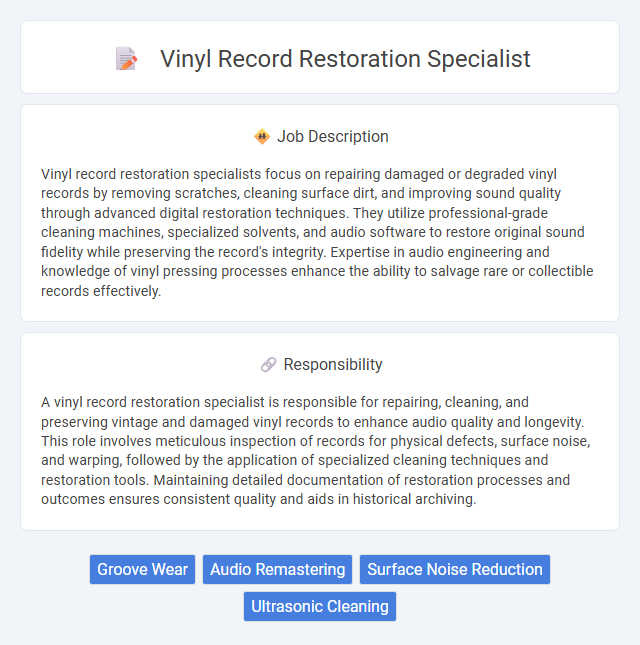 Vinyl Record Restoration Specialist

Job Description

Vinyl record restoration specialists focus on repairing damaged or degraded vinyl records by removing scratches, cleaning surface dirt, and improving sound quality through advanced digital restoration techniques. They utilize professional-grade cleaning machines, specialized solvents, and audio software to restore original sound fidelity while preserving the record's integrity. Expertise in audio engineering and knowledge of vinyl pressing processes enhance the ability to salvage rare or collectible records effectively.

Responsibility

A vinyl record restoration specialist is responsible for repairing, cleaning, and preserving vintage and damaged vinyl records to enhance audio quality and longevity. This role involves meticulous inspection of records for physical defects, surface noise, and warping, followed by the application of specialized cleaning techniques and restoration tools. Maintaining detailed documentation of restoration processes and outcomes ensures consistent quality and aids in historical archiving.

Groove Wear
Audio Remastering
Surface Noise Reduction
Ultrasonic Cleaning