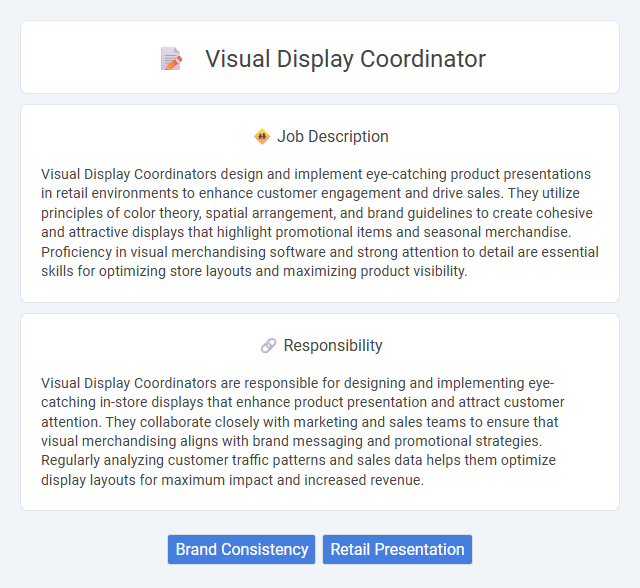 Visual Display Coordinator

Job Description

Visual Display Coordinators design and implement eye-catching product presentations in retail environments to enhance customer engagement and drive sales. They utilize principles of color theory, spatial arrangement, and brand guidelines to create cohesive and attractive displays that highlight promotional items and seasonal merchandise. Proficiency in visual merchandising software and strong attention to detail are essential skills for optimizing store layouts and maximizing product visibility.

Responsibility

Visual Display Coordinators are responsible for designing and implementing eye-catching in-store displays that enhance product presentation and attract customer attention. They collaborate closely with marketing and sales teams to ensure that visual merchandising aligns with brand messaging and promotional strategies. Regularly analyzing customer traffic patterns and sales data helps them optimize display layouts for maximum impact and increased revenue.

Brand Consistency
Retail Presentation