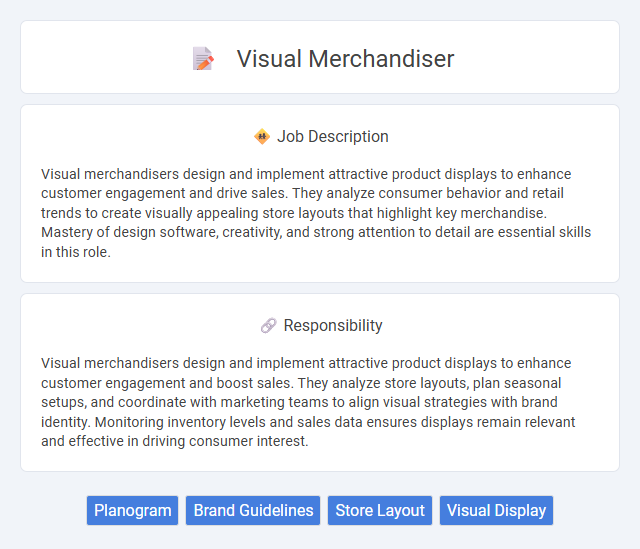 Visual Merchandiser

Job Description

Visual merchandisers design and implement attractive product displays to enhance customer engagement and drive sales. They analyze consumer behavior and retail trends to create visually appealing store layouts that highlight key merchandise. Mastery of design software, creativity, and strong attention to detail are essential skills in this role.

Responsibility

Visual merchandisers design and implement attractive product displays to enhance customer engagement and boost sales. They analyze store layouts, plan seasonal setups, and coordinate with marketing teams to align visual strategies with brand identity. Monitoring inventory levels and sales data ensures displays remain relevant and effective in driving consumer interest.

Planogram Brand Guidelines Store Layout Visual Display