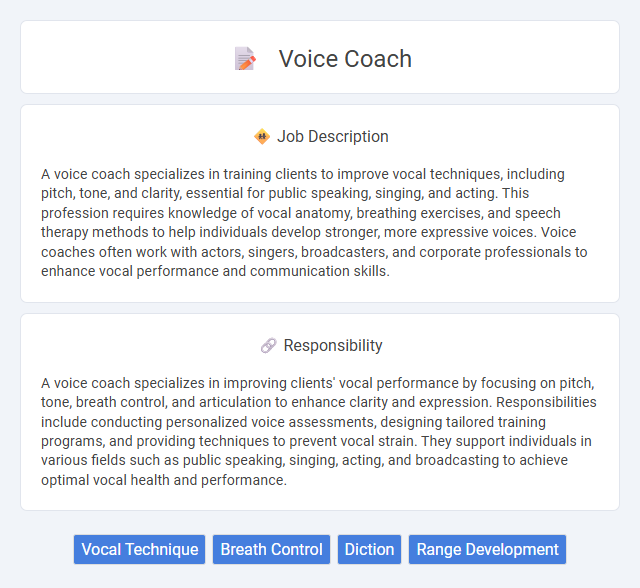 Voice Coach

Job Description

A voice coach specializes in training clients to improve vocal techniques, including pitch, tone, and clarity, essential for public speaking, singing, and acting. This profession requires knowledge of vocal anatomy, breathing exercises, and speech therapy methods to help individuals develop stronger, more expressive voices. Voice coaches often work with actors, singers, broadcasters, and corporate professionals to enhance vocal performance and communication skills.

Responsibility

A voice coach specializes in improving clients' vocal performance by focusing on pitch, tone, breath control, and articulation to enhance clarity and expression. Responsibilities include conducting personalized voice assessments, designing tailored training programs, and providing techniques to prevent vocal strain. They support individuals in various fields such as public speaking, singing, acting, and broadcasting to achieve optimal vocal health and performance.

Vocal Technique
Breath Control
Diction
Range Development