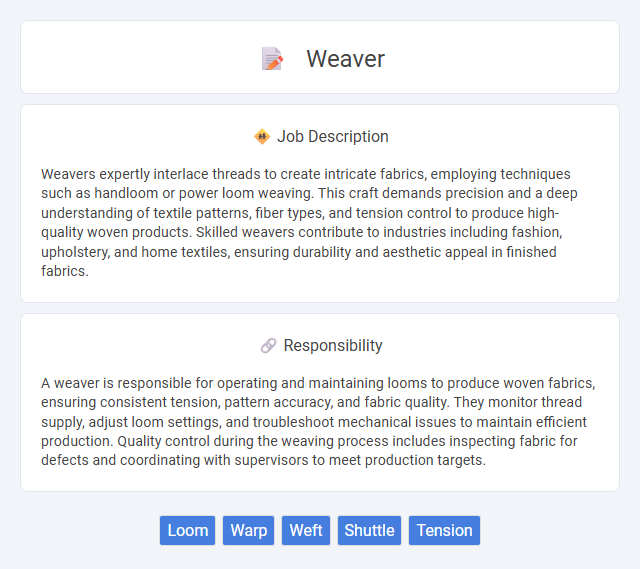 Weaver

Job Description

Weavers expertly interlace threads to create intricate fabrics, employing techniques such as handloom or power loom weaving. This craft demands precision and a deep understanding of textile patterns, fiber types, and tension control to produce high-quality woven products. Skilled weavers contribute to industries including fashion, upholstery, and home textiles, ensuring durability and aesthetic appeal in finished fabrics.

Responsibility

A weaver is responsible for operating and maintaining looms to produce woven fabrics, ensuring consistent tension, pattern accuracy, and fabric quality. They monitor thread supply, adjust loom settings, and troubleshoot mechanical issues to maintain efficient production. Quality control during the weaving process includes inspecting fabric for defects and coordinating with supervisors to meet production targets.

Loom Warp Weft Shuttle Tension