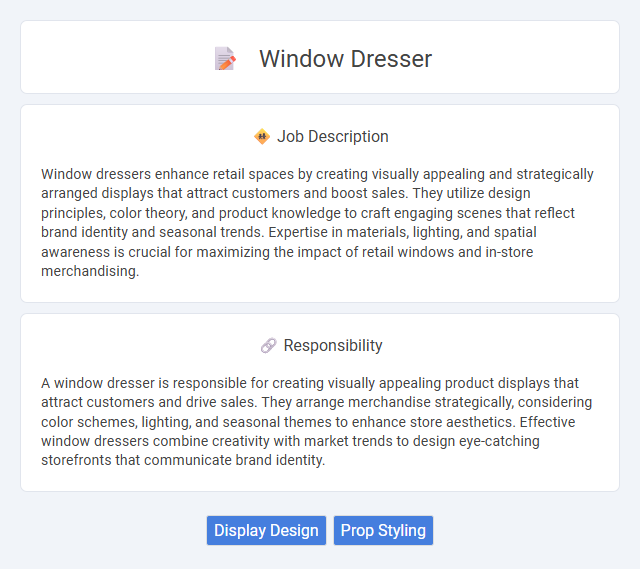 Window Dresser

Job Description

Window dressers enhance retail spaces by creating visually appealing and strategically arranged displays that attract customers and boost sales. They utilize design principles, color theory, and product knowledge to craft engaging scenes that reflect brand identity and seasonal trends. Expertise in materials, lighting, and spatial awareness is crucial for maximizing the impact of retail windows and in-store merchandising.

Responsibility

A window dresser is responsible for creating visually appealing product displays that attract customers and drive sales. They arrange merchandise strategically, considering color schemes, lighting, and seasonal themes to enhance store aesthetics. Effective window dressers combine creativity with market trends to design eye-catching storefronts that communicate brand identity.

Display Design

Prop Styling