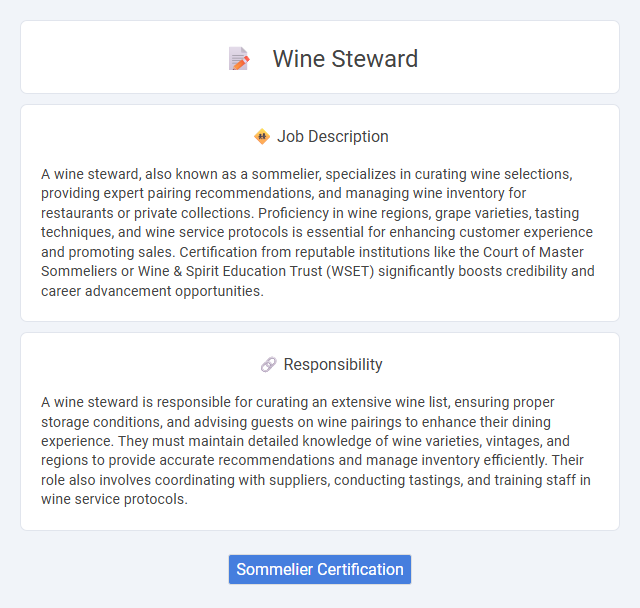 Wine Steward

Job Description

A wine steward, also known as a sommelier, specializes in curating wine selections, providing expert pairing recommendations, and managing wine inventory for restaurants or private collections. Proficiency in wine regions, grape varieties, tasting techniques, and wine service protocols is essential for enhancing customer experience and promoting sales. Certification from reputable institutions like the Court of Master Sommeliers or Wine & Spirit Education Trust (WSET) significantly boosts credibility and career advancement opportunities.

Responsibility

A wine steward is responsible for curating an extensive wine list, ensuring proper storage conditions, and advising guests on wine pairings to enhance their dining experience. They must maintain detailed knowledge of wine varieties, vintages, and regions to provide accurate recommendations and manage inventory efficiently. Their role also involves coordinating with suppliers, conducting tastings, and training staff in wine service protocols.

Sommelier Certification