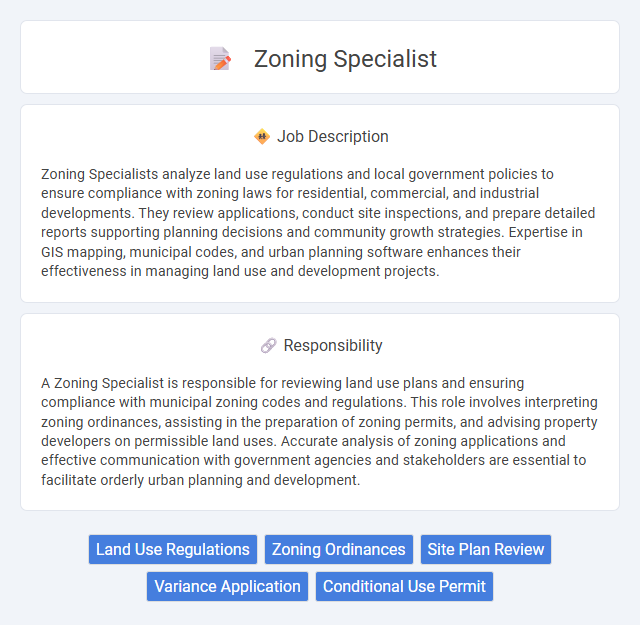 Zoning Specialist

Job Description

Zoning Specialists analyze land use regulations and local government policies to ensure compliance with zoning laws for residential, commercial, and industrial developments. They review applications, conduct site inspections, and prepare detailed reports supporting planning decisions and community growth strategies. Expertise in GIS mapping, municipal codes, and urban planning software enhances their effectiveness in managing land use and development projects.

Responsibility

A Zoning Specialist is responsible for reviewing land use plans and ensuring compliance with municipal zoning codes and regulations. This role involves interpreting zoning ordinances, assisting in the preparation of zoning permits, and advising property developers on permissible land uses. Accurate analysis of zoning applications and effective communication with government agencies and stakeholders are essential to facilitate orderly urban planning and development.

Land Use Regulations
Zoning Ordinances
Site Plan Review
Variance Application
Conditional Use Permit