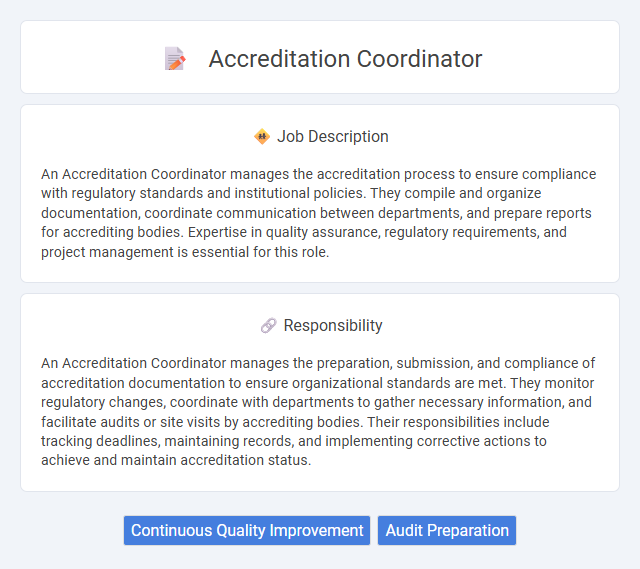 Accreditation Coordinator

Job Description

An Accreditation Coordinator manages the accreditation process to ensure compliance with regulatory standards and institutional policies. They compile and organize documentation, coordinate communication between departments, and prepare reports for accrediting bodies. Expertise in quality assurance, regulatory requirements, and project management is essential for this role.

Responsibility

An Accreditation Coordinator manages the preparation, submission, and compliance of accreditation documentation to ensure organizational standards are met. They monitor regulatory changes, coordinate with departments to gather necessary information, and facilitate audits or site visits by accrediting bodies. Their responsibilities include tracking deadlines, maintaining records, and implementing corrective actions to achieve and maintain accreditation status.

Continuous Quality Improvement

Audit Preparation