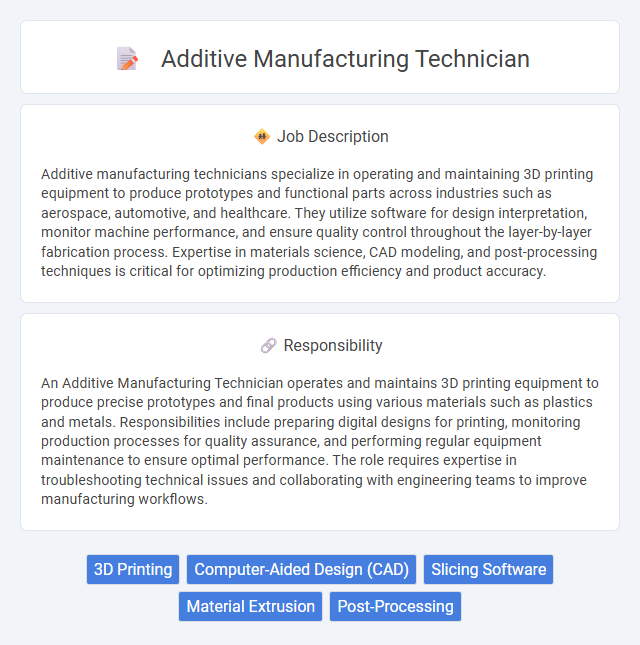 Additive Manufacturing Technician

Job Description

Additive manufacturing technicians specialize in operating and maintaining 3D printing equipment to produce prototypes and functional parts across industries such as aerospace, automotive, and healthcare. They utilize software for design interpretation, monitor machine performance, and ensure quality control throughout the layer-by-layer fabrication process. Expertise in materials science, CAD modeling, and post-processing techniques is critical for optimizing production efficiency and product accuracy.

Responsibility

An Additive Manufacturing Technician operates and maintains 3D printing equipment to produce precise prototypes and final products using various materials such as plastics and metals. Responsibilities include preparing digital designs for printing, monitoring production processes for quality assurance, and performing regular equipment maintenance to ensure optimal performance. The role requires expertise in troubleshooting technical issues and collaborating with engineering teams to improve manufacturing workflows.

3D Printing
Computer-Aided Design (CAD)
Slicing Software
Material Extrusion
Post-Processing