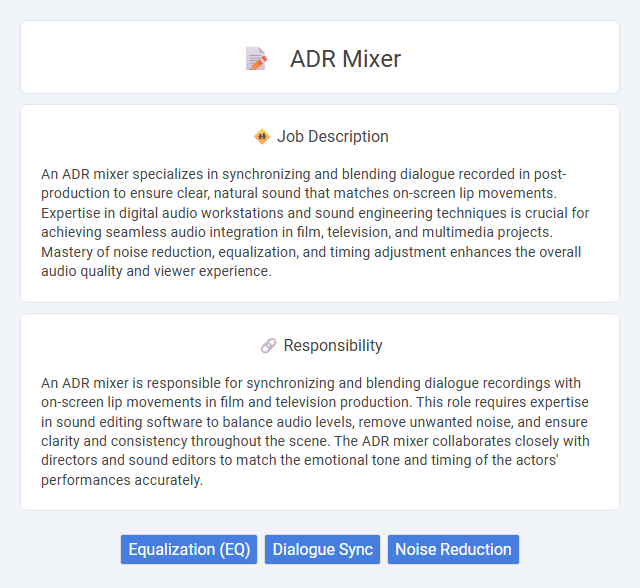 ADR Mixer

Job Description

An ADR mixer specializes in synchronizing and blending dialogue recorded in post-production to ensure clear, natural sound that matches on-screen lip movements. Expertise in digital audio workstations and sound engineering techniques is crucial for achieving seamless audio integration in film, television, and multimedia projects. Mastery of noise reduction, equalization, and timing adjustment enhances the overall audio quality and viewer experience.

Responsibility

An ADR mixer is responsible for synchronizing and blending dialogue recordings with on-screen lip movements in film and television production. This role requires expertise in sound editing software to balance audio levels, remove unwanted noise, and ensure clarity and consistency throughout the scene. The ADR mixer collaborates closely with directors and sound editors to match the emotional tone and timing of the actors' performances accurately.

Equalization (EQ)

Dialogue Sync

Noise Reduction