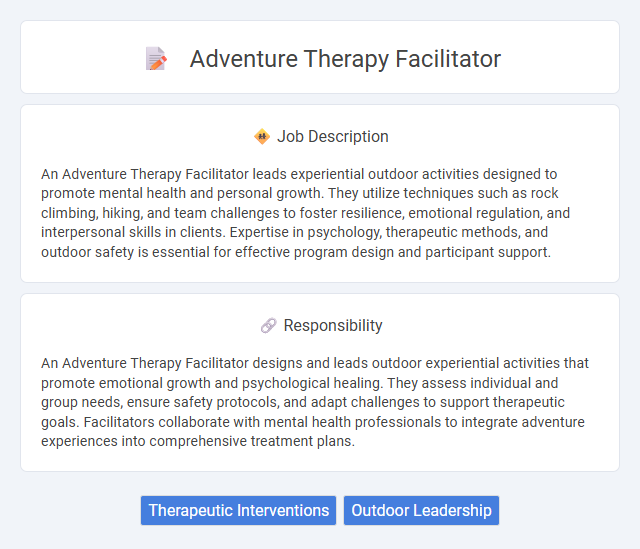 Adventure Therapy Facilitator

Job Description

An Adventure Therapy Facilitator leads experiential outdoor activities designed to promote mental health and personal growth. They utilize techniques such as rock climbing, hiking, and team challenges to foster resilience, emotional regulation, and interpersonal skills in clients. Expertise in psychology, therapeutic methods, and outdoor safety is essential for effective program design and participant support.

Responsibility

An Adventure Therapy Facilitator designs and leads outdoor experiential activities that promote emotional growth and psychological healing. They assess individual and group needs, ensure safety protocols, and adapt challenges to support therapeutic goals. Facilitators collaborate with mental health professionals to integrate adventure experiences into comprehensive treatment plans.

Therapeutic Interventions

Outdoor Leadership