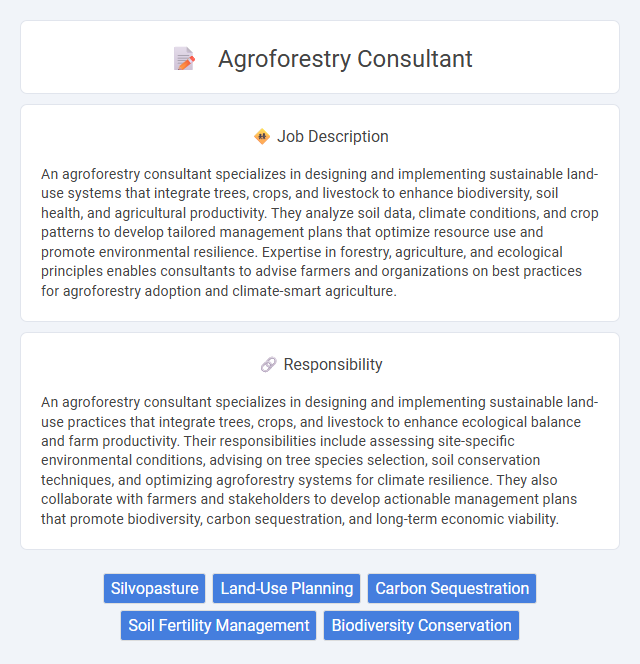 Agroforestry Consultant

Job Description

An agroforestry consultant specializes in designing and implementing sustainable land-use systems that integrate trees, crops, and livestock to enhance biodiversity, soil health, and agricultural productivity. They analyze soil data, climate conditions, and crop patterns to develop tailored management plans that optimize resource use and promote environmental resilience. Expertise in forestry, agriculture, and ecological principles enables consultants to advise farmers and organizations on best practices for agroforestry adoption and climate-smart agriculture.

Responsibility

An agroforestry consultant specializes in designing and implementing sustainable land-use practices that integrate trees, crops, and livestock to enhance ecological balance and farm productivity. Their responsibilities include assessing site-specific environmental conditions, advising on tree species selection, soil conservation techniques, and optimizing agroforestry systems for climate resilience. They also collaborate with farmers and stakeholders to develop actionable management plans that promote biodiversity, carbon sequestration, and long-term economic viability.

Silvopasture
Land-Use Planning
Carbon Sequestration
Soil Fertility Management
Biodiversity Conservation