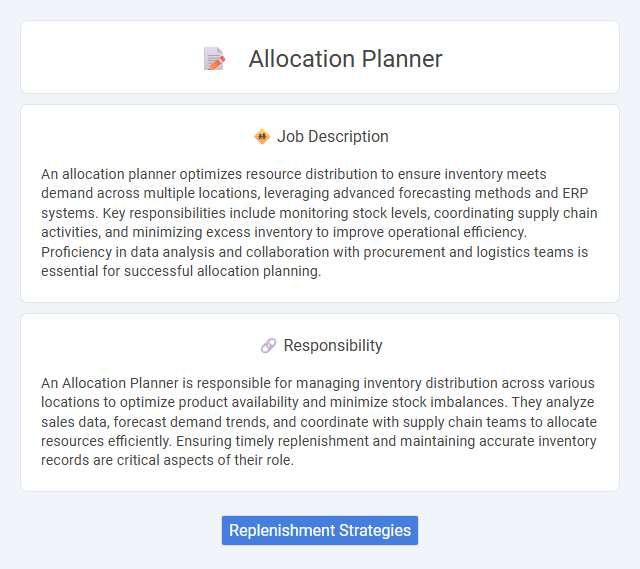 Allocation Planner

Job Description

An allocation planner optimizes resource distribution to ensure inventory meets demand across multiple locations, leveraging advanced forecasting methods and ERP systems. Key responsibilities include monitoring stock levels, coordinating supply chain activities, and minimizing excess inventory to improve operational efficiency. Proficiency in data analysis and collaboration with procurement and logistics teams is essential for successful allocation planning.

Responsibility

An Allocation Planner is responsible for managing inventory distribution across various locations to optimize product availability and minimize stock imbalances. They analyze sales data, forecast demand trends, and coordinate with supply chain teams to allocate resources efficiently. Ensuring timely replenishment and maintaining accurate inventory records are critical aspects of their role.

Replenishment Strategies