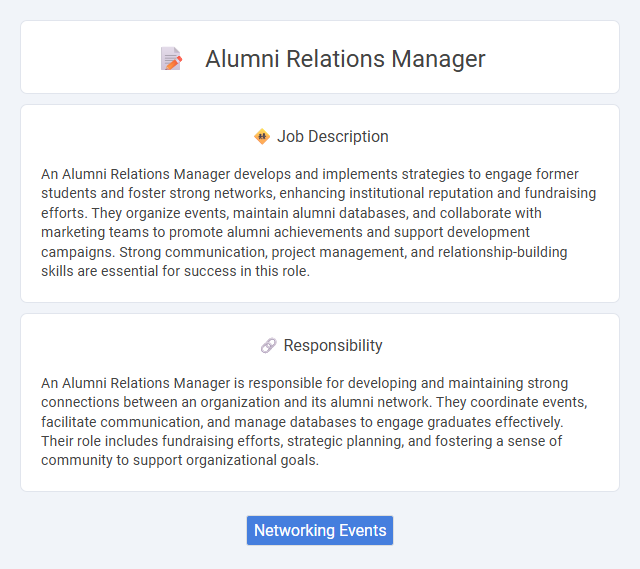 Alumni Relations Manager

Job Description

An Alumni Relations Manager develops and implements strategies to engage former students and foster strong networks, enhancing institutional reputation and fundraising efforts. They organize events, maintain alumni databases, and collaborate with marketing teams to promote alumni achievements and support development campaigns. Strong communication, project management, and relationship-building skills are essential for success in this role.

Responsibility

An Alumni Relations Manager is responsible for developing and maintaining strong connections between an organization and its alumni network. They coordinate events, facilitate communication, and manage databases to engage graduates effectively. Their role includes fundraising efforts, strategic planning, and fostering a sense of community to support organizational goals.

Networking Events